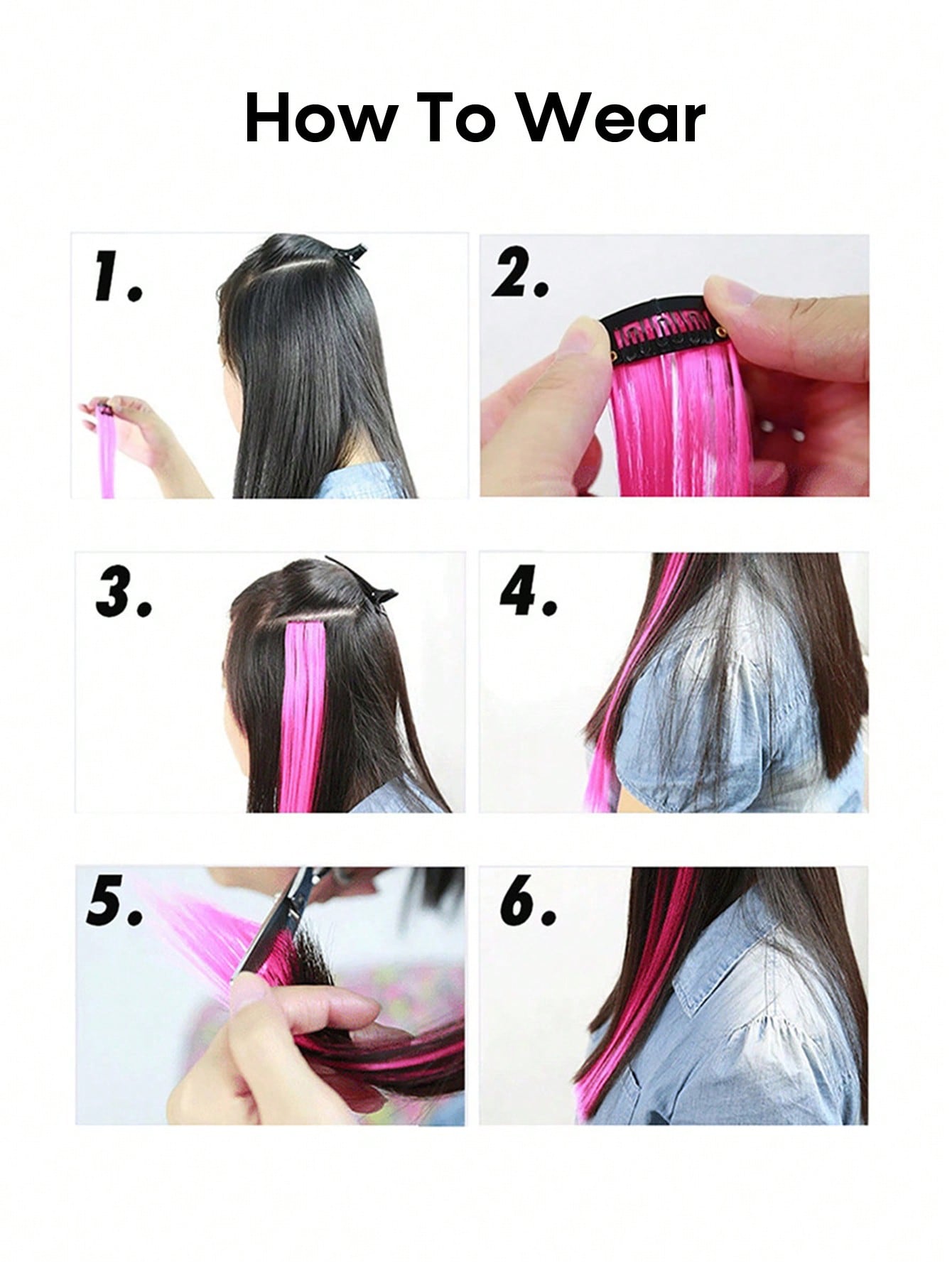 How To Wear

1.

2.

3.

4.

5.

6.