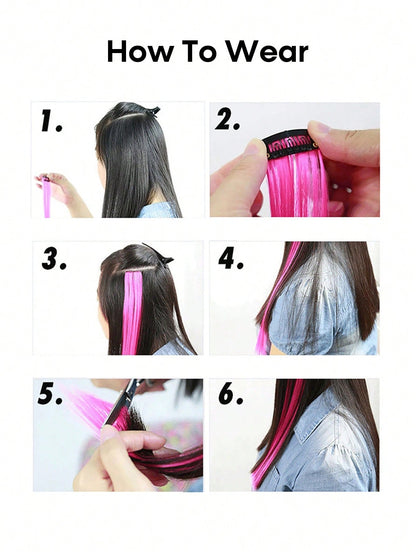 How To Wear

1.

2.

3.

4.

5.

6.